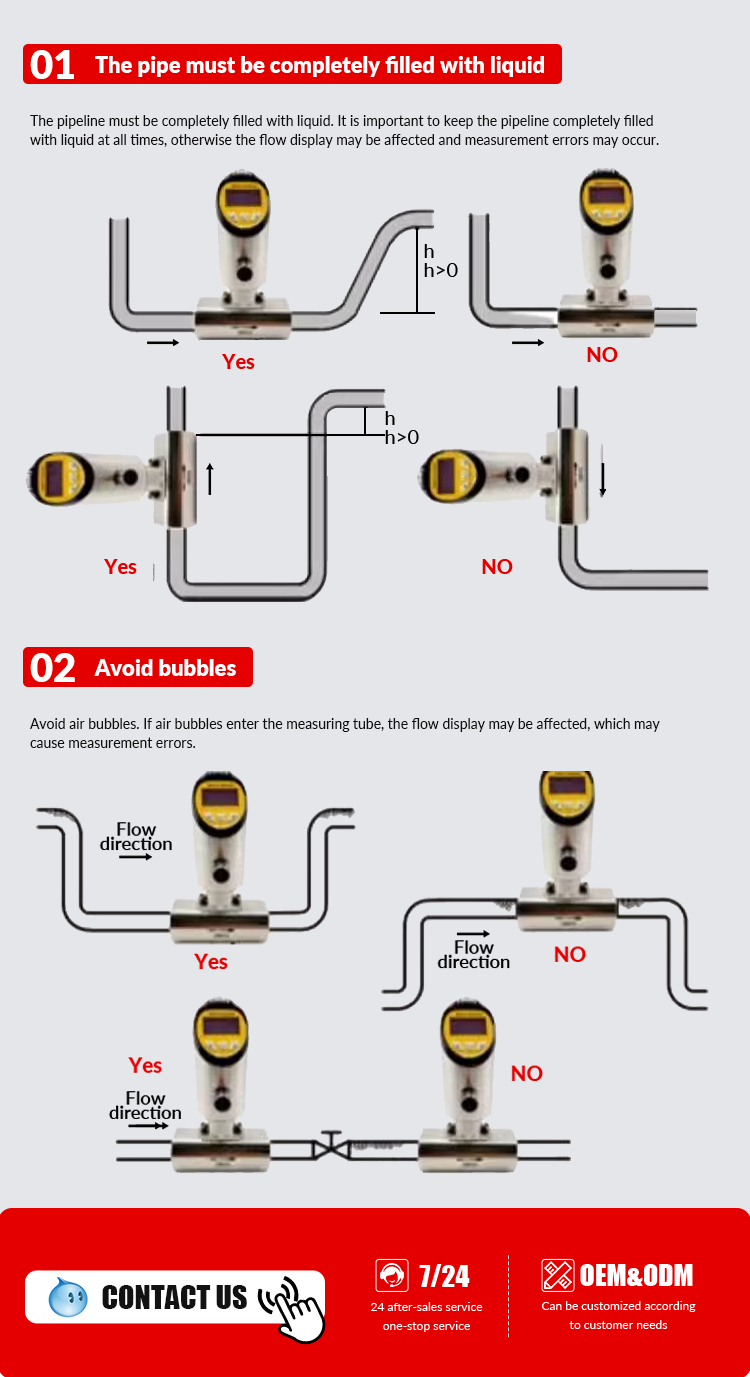 01 The pipe must be completely filled with liquid

The pipeline must be completely filled with liquid. It is important to keep the pipeline completely filled with liquid at all times, otherwise the flow display may be affected and measurement errors may occur.

h
h>0

Yes

NO

h
h>0

Yes

NO

02 Avoid bubbles

Avoid air bubbles. If air bubbles enter the measuring tube, the flow display may be affected, which may cause measurement errors.

Flow direction

Yes

Flow direction

NO

Yes

Flow direction

NO

CONTACT US

7/24
24 after-sales service
one-stop service

OEM&ODM
Can be customized according to customer needs